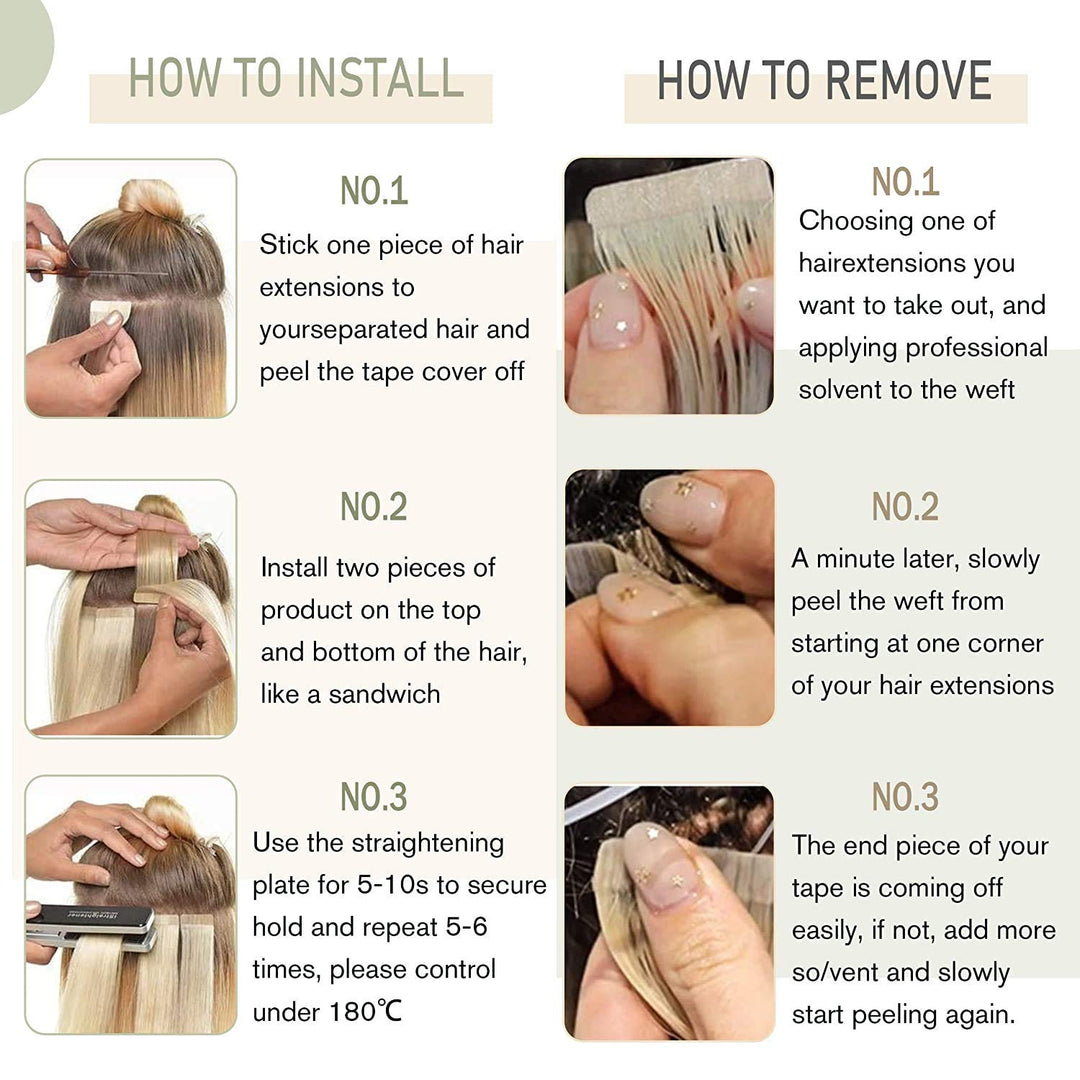 HOW TO INSTALL

NO.1
Stick one piece of hair extensions to yourseparated hair and peel the tape cover off

NO.2
Install two pieces of product on the top and bottom of the hair, like a sandwich

NO.3
Use the straightening plate for 5-10s to secure hold and repeat 5-6 times, please control under 180℃

HOW TO REMOVE

NO.1
Choosing one of hairextensions you want to take out, and applying professional solvent to the weft

NO.2
A minute later, slowly peel the weft from starting at one corner of your hair extensions

NO.3
The end piece of your tape is coming off easily, if not, add more so/vent and slowly start peeling again.