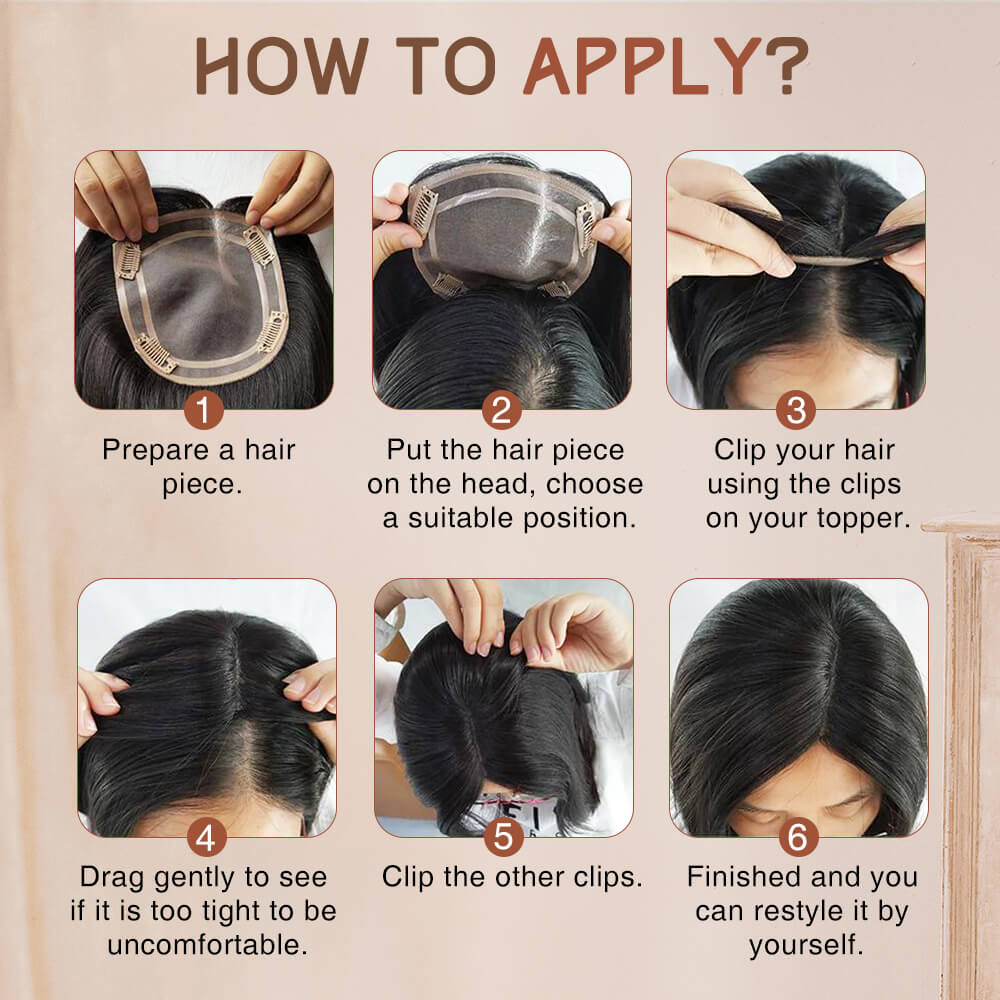 HOW TO APPLY?

1
Prepare a hair piece.

2
Put the hair piece on the head, choose a suitable position.

3
Clip your hair using the clips on your topper.

4
Drag gently to see if it is too tight to be uncomfortable.

5
Clip the other clips.

6
Finished and you can restyle it by yourself.